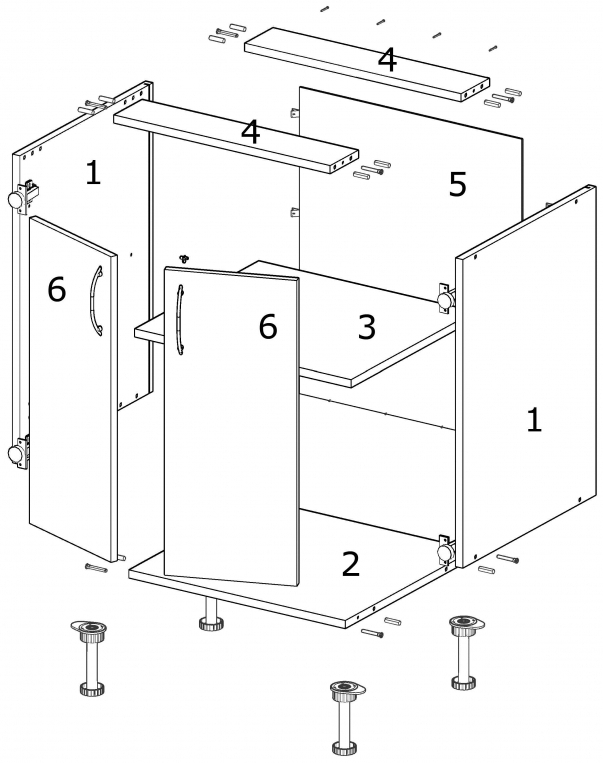 4
4
1
5
6
6
3
1
2